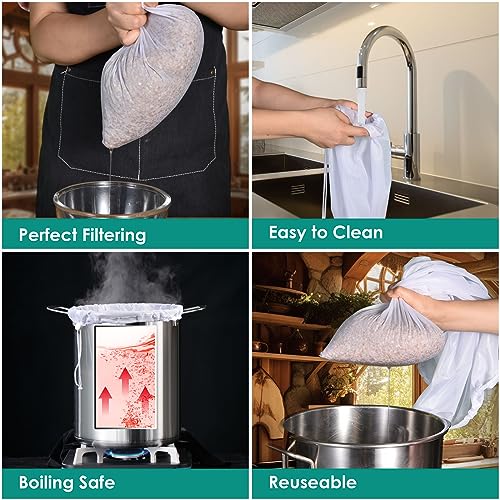 Perfect Filtering

Easy to Clean

Boiling Safe

Reuseable