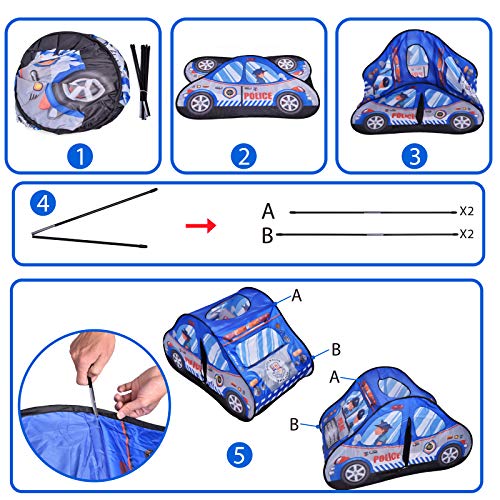 1

POLICE

2

POLICE

3

4

A X2
B X2

A
B
A
B

POLICE

5