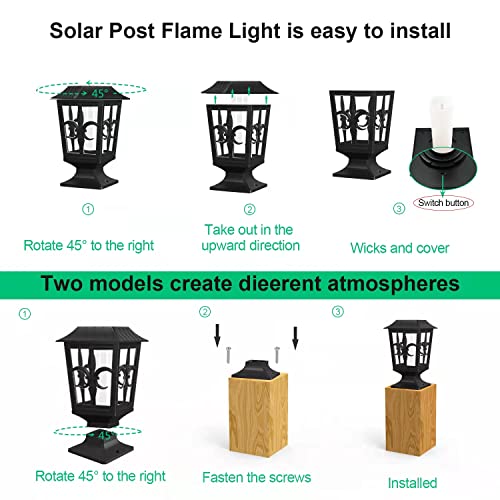 Solar Post Flame Light is easy to install

45°

①
Rotate 45° to the right

②
Take out in the upward direction

Switch button
③
Wicks and cover

Two models create dieerent atmospheres

①
45°
Rotate 45° to the right

②
Fasten the screws

③
Installed