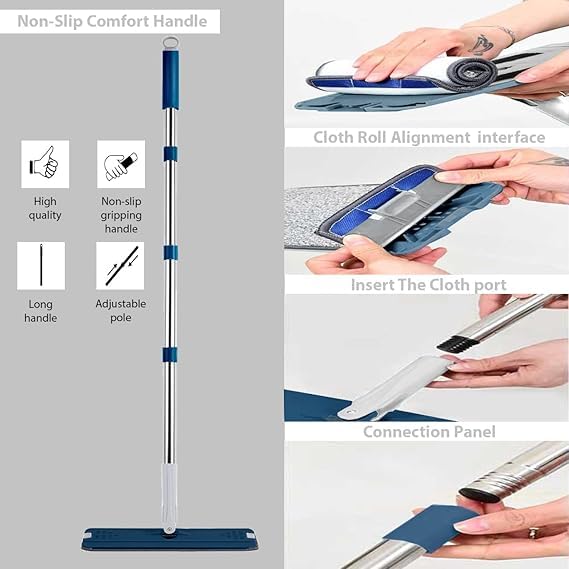 Non-Slip Comfort Handle

High quality

Non-slip gripping handle

Long handle

Adjustable pole

Cloth Roll Alignment interface

Insert The Cloth port

Connection Panel