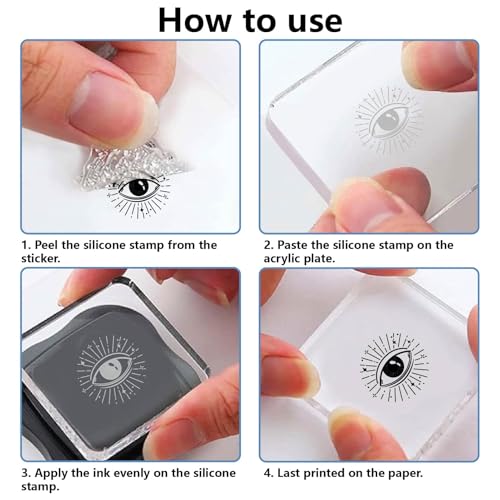 How to use

1. Peel the silicone stamp from the sticker.

2. Paste the silicone stamp on the acrylic plate.

3. Apply the ink evenly on the silicone stamp.

4. Last printed on the paper.