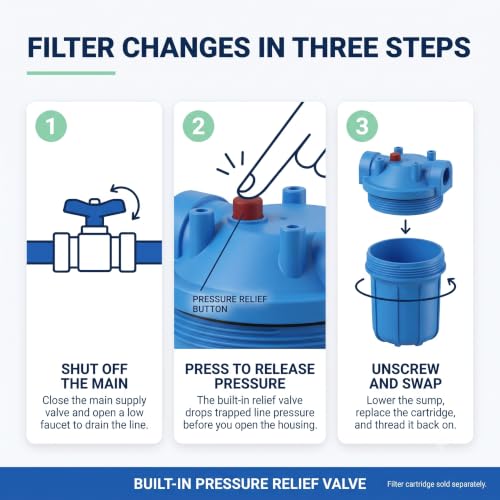 FILTER CHANGES IN THREE STEPS

1

SHUT OFF THE MAIN

Close the main supply valve and open a low faucet to drain the line.

2

PRESSURE RELIEF BUTTON

PRESS TO RELEASE PRESSURE

The built-in relief valve drops trapped line pressure before you open the housing.

3

UNSCREW AND SWAP

Lower the sump, replace the cartridge, and thread it back on.

BUILT-IN PRESSURE RELIEF VALVE

Filter cartridge sold separately.