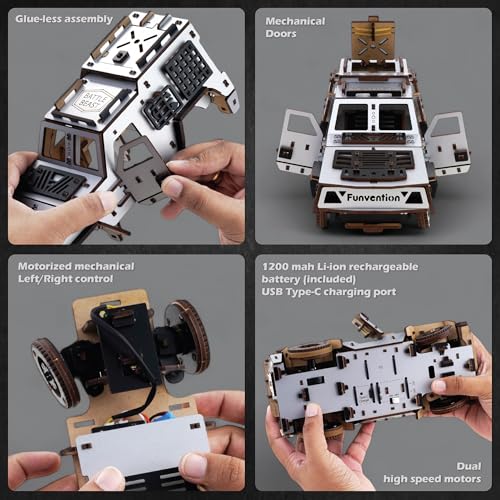 Glue-less assembly

BATTLE BEAST

Mechanical Doors

Funvention

Motorized mechanical Left/Right control

1200 mah Li-ion rechargeable battery (included)
USB Type-C charging port

Dual high speed motors