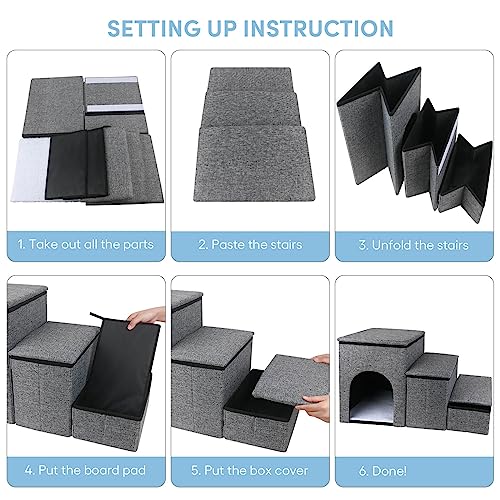 SETTING UP INSTRUCTION

1. Take out all the parts

2. Paste the stairs

3. Unfold the stairs

4. Put the board pad

5. Put the box cover

6. Done!