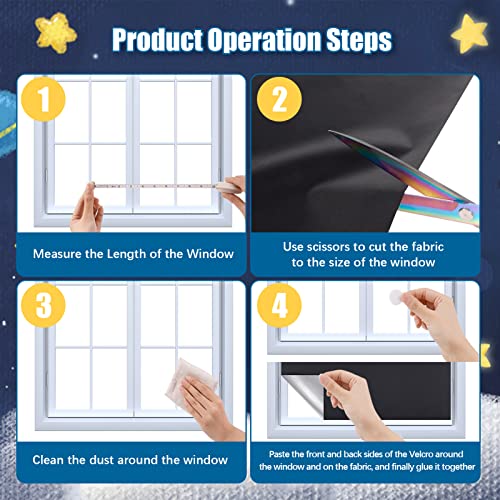 Product Operation Steps

1

Measure the Length of the Window

2

Use scissors to cut the fabric to the size of the window

3

Clean the dust around the window

4

Paste the front and back sides of the Velcro around the window and on the fabric, and finally glue it together