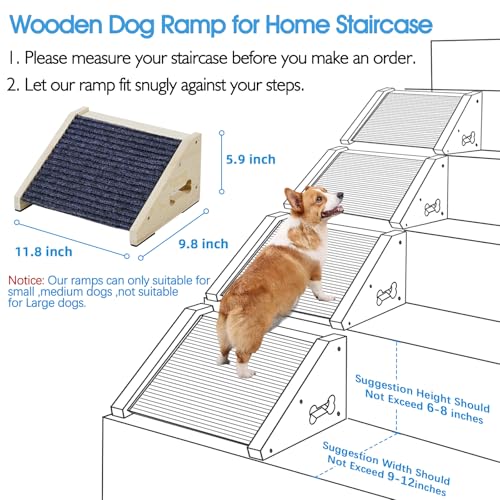 Wooden Dog Ramp for Home Staircase

1. Please measure your staircase before you make an order.

2. Let our ramp fit snugly against your steps.

5.9 inch

11.8 inch

9.8 inch

Notice: Our ramps can only suitable for small ,medium dogs ,not suitable for Large dogs.

Suggestion Height Should Not Exceed 6-8 inches

Suggestion Width Should Not Exceed 9-12inches