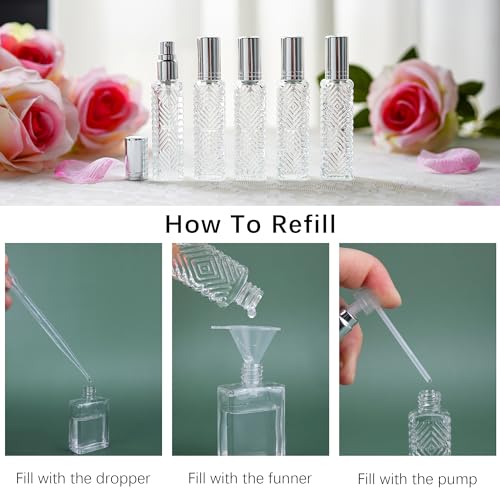 How To Refill

Fill with the dropper

Fill with the funner

Fill with the pump