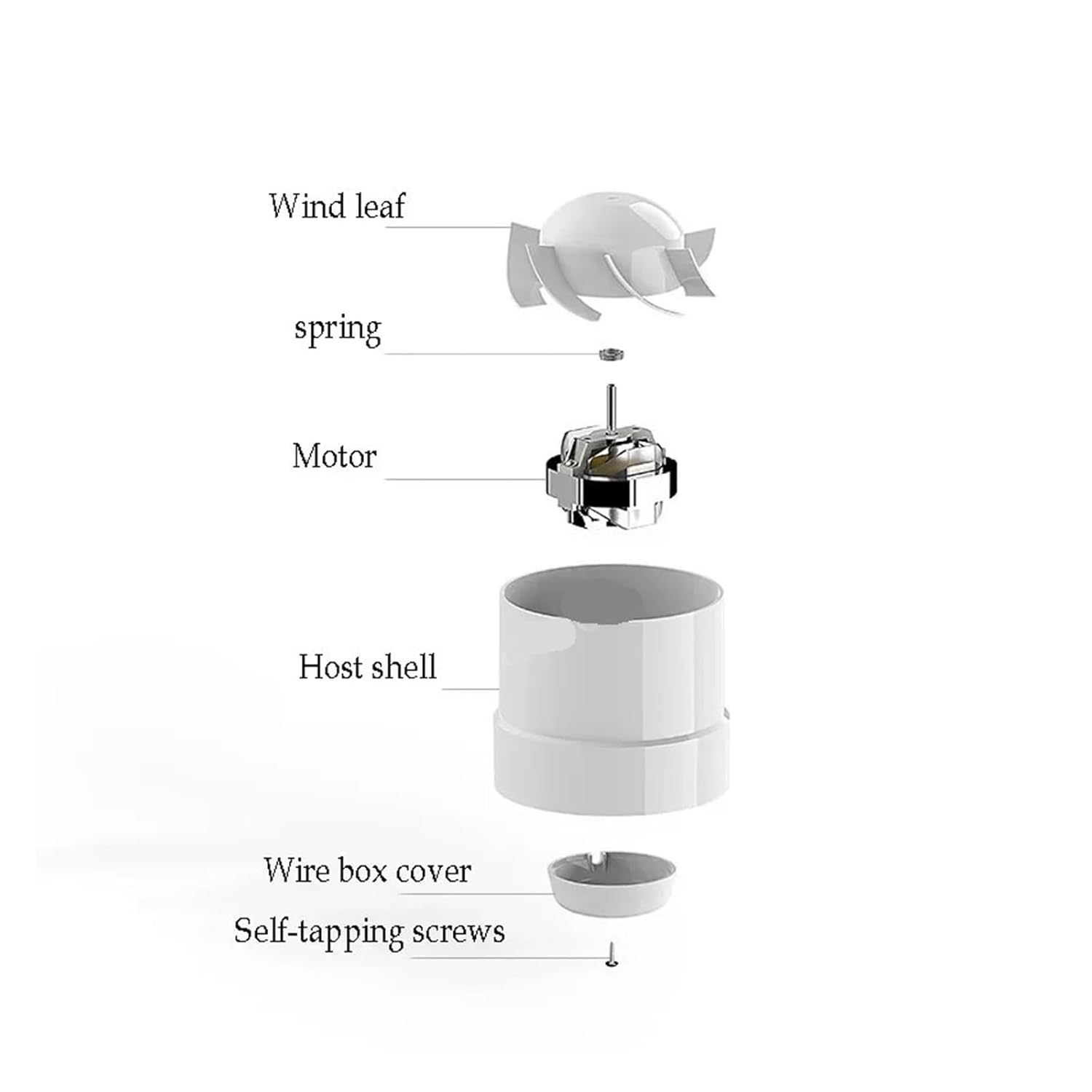 Wind leaf

spring

Motor

Host shell

Wire box cover

Self-tapping screws