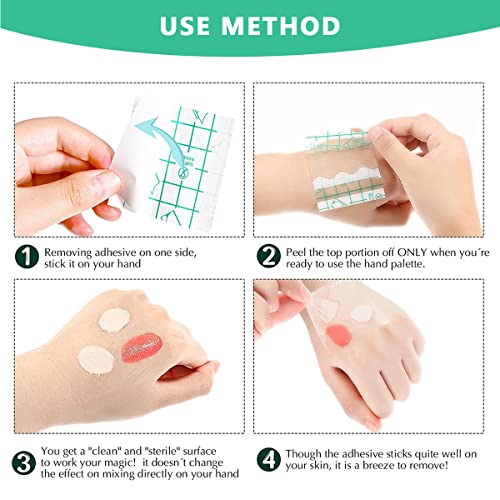 USE METHOD

1 Removing adhesive on one side, stick it on your hand

2 Peel the top portion off ONLY when you´re ready to use the hand palette.

3 You get a "clean" and "sterile" surface to work your magic! it doesn´t change the effect on mixing directly on your hand

4 Though the adhesive sticks quite well on your skin, it is a breeze to remove!