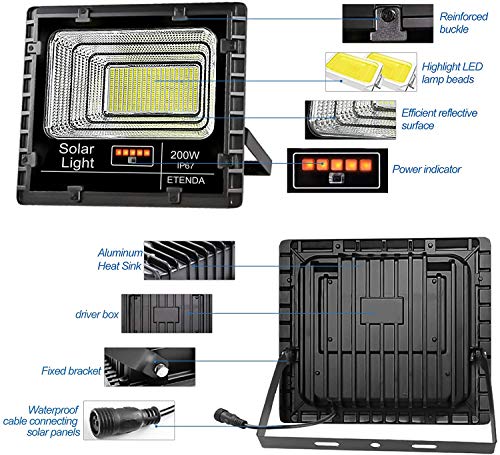 Solar Light

200W
IP67

ETENDA

Reinforced buckle

Highlight LED lamp beads

Efficient reflective surface

Power indicator

Aluminum Heat Sink

driver box

Fixed bracket

Waterproof cable connecting solar panels