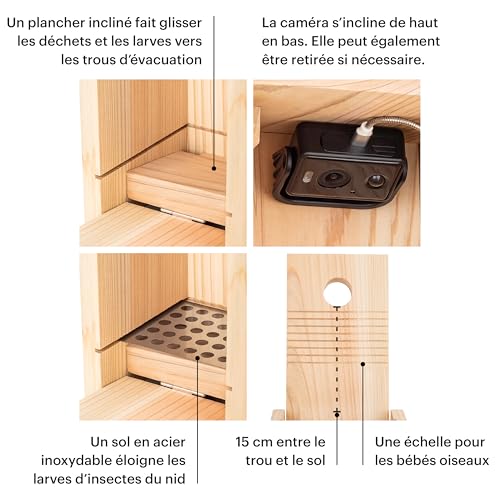 Un plancher incliné fait glisser les déchets et les larves vers les trous d'évacuation

La caméra s'incline de haut en bas. Elle peut également être retirée si nécessaire.

Un sol en acier inoxydable éloigne les larves d'insectes du nid

15 cm entre le trou et le sol

Une échelle pour les bébés oiseaux