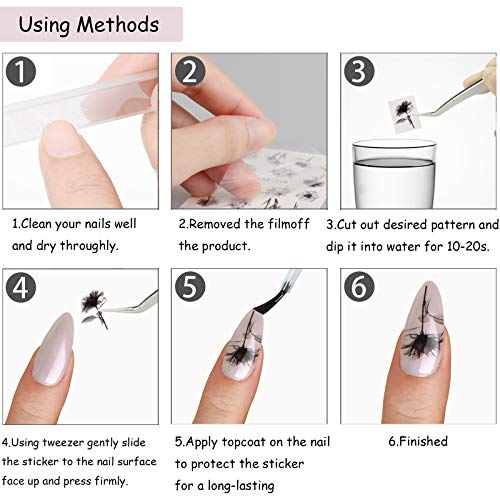 Using Methods

1

2

3

1.Clean your nails well and dry throughly.

2.Removed the filmoff the product.

3.Cut out desired pattern and dip it into water for 10-20s.

4

5

6

4.Using tweezer gently slide the sticker to the nail surface face up and press firmly.

5.Apply topcoat on the nail to protect the sticker for a long-lasting

6.Finished