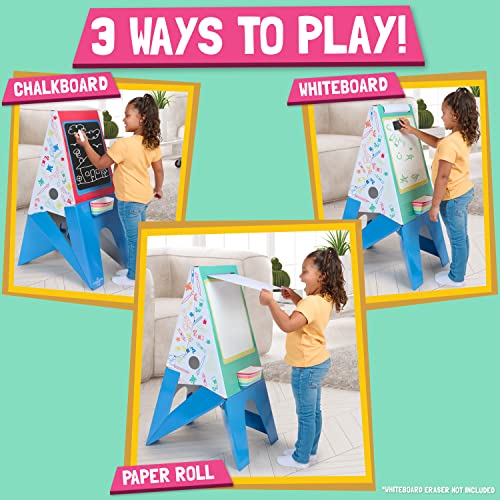 3 WAYS TO PLAY!

CHALKBOARD

WHITEBOARD

PAPER ROLL

*WHITEBOARD ERASER NOT INCLUDED