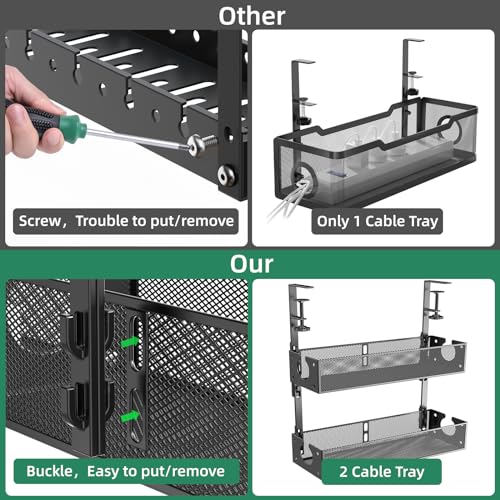 Other

Screw，Trouble to put/remove

Only 1 Cable Tray

Our

Buckle，Easy to put/remove

2 Cable Tray