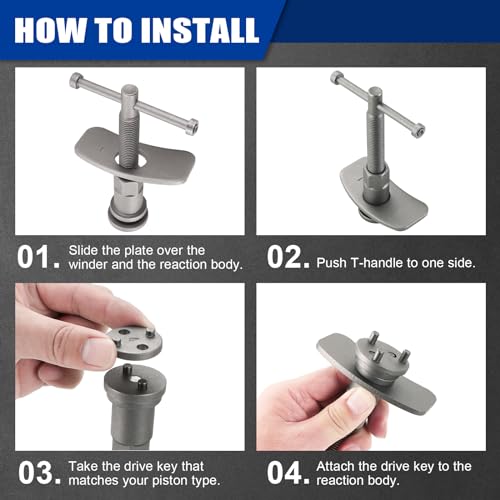 HOW TO INSTALL

01. Slide the plate over the winder and the reaction body.

02. Push T-handle to one side.

03. Take the drive key that matches your piston type.

04. Attach the drive key to the reaction body.