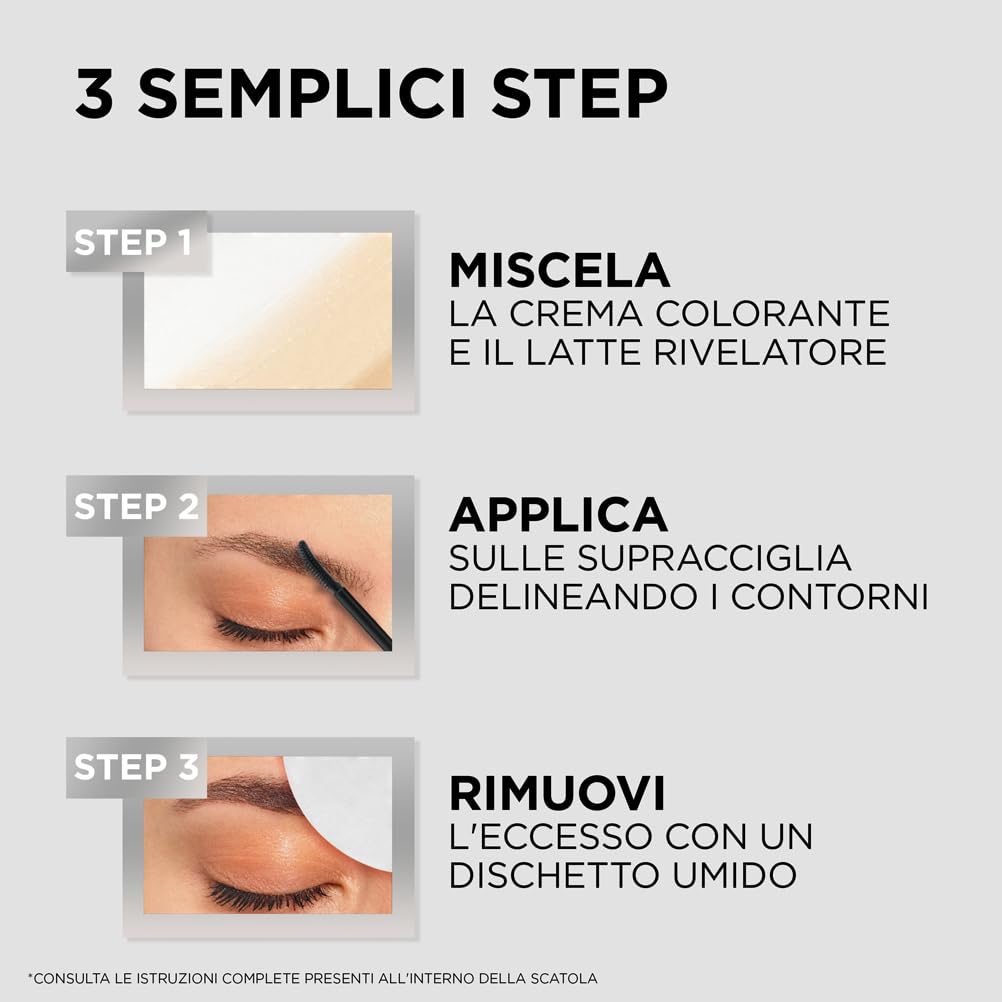 3 SEMPLICI STEP

STEP 1

MISCELA
LA CREMA COLORANTE E IL LATTE RIVELATORE

STEP 2

APPLICA
SULLE SUPRACCIGLIA DELINEANDO I CONTORNI

STEP 3

RIMUOVI
L'ECCESSO CON UN DISCHETTO UMIDO

*CONSULTA LE ISTRUZIONI COMPLETE PRESENTI ALL'INTERNO DELLA SCATOLA