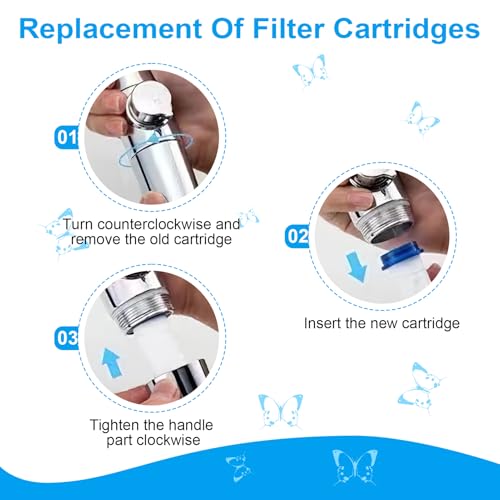 Replacement Of Filter Cartridges

01

Turn counterclockwise and remove the old cartridge

02

Insert the new cartridge

03

Tighten the handle part clockwise