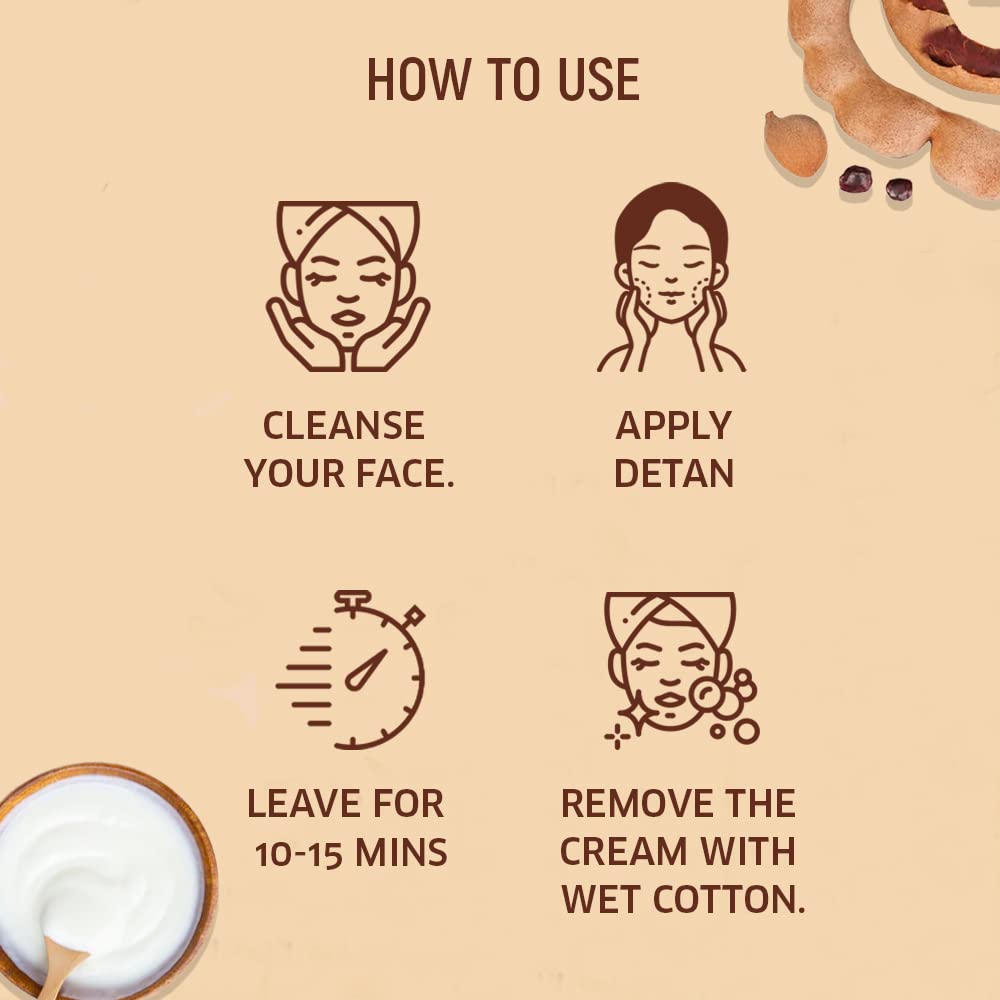 HOW TO USE

CLEANSE YOUR FACE.

APPLY DETAN

LEAVE FOR 10-15 MINS

REMOVE THE CREAM WITH WET COTTON.