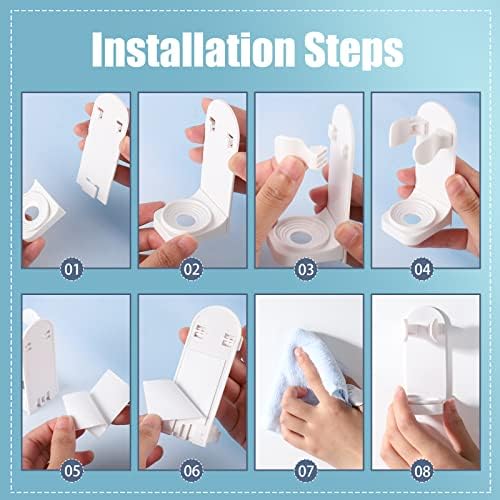 Installation Steps

01

02

03

04

05

06

07

08