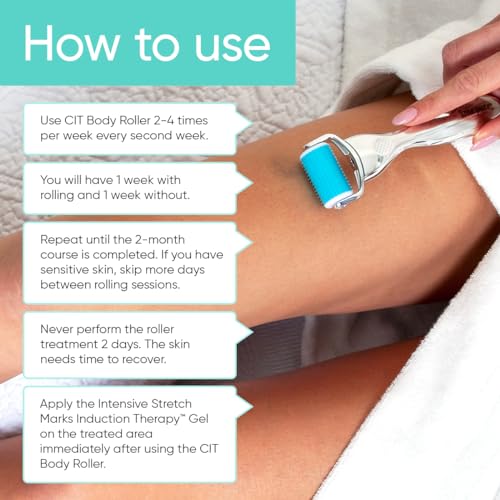 How to use

Use CIT Body Roller 2-4 times per week every second week.

You will have 1 week with rolling and 1 week without.

Repeat until the 2-month course is completed. If you have sensitive skin, skip more days between rolling sessions.

Never perform the roller treatment 2 days. The skin needs time to recover.

Apply the Intensive Stretch Marks Induction Therapy™ Gel on the treated area immediately after using the CIT Body Roller.