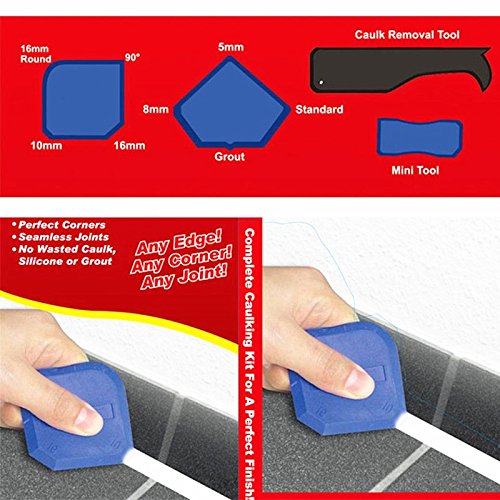 16mm Round

90°

10mm

16mm

5mm

8mm

Standard

Grout

Caulk Removal Tool

Mini Tool

• Perfect Corners
• Seamless Joints
• No Wasted Caulk, Silicone or Grout

Any Edge! Any Corner! Any Joint!

Complete Caulking Kit For A Perfect Finish!