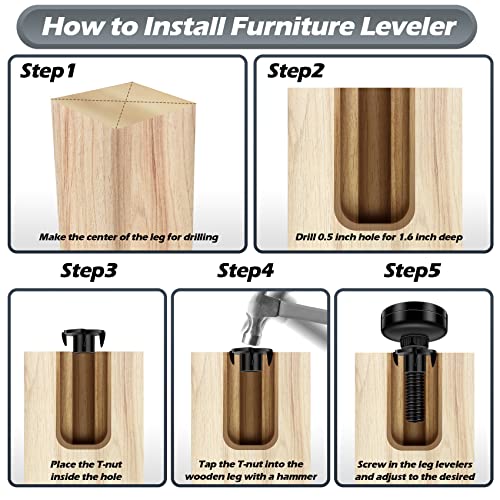 How to Install Furniture Leveler

Step1

Make the center of the leg for drilling

Step2

Drill 0.5 inch hole for 1.6 inch deep

Step3

Place the T-nut inside the hole

Step4

Tap the T-nut into the wooden leg with a hammer

Step5

Screw in the leg levelers and adjust to the desired