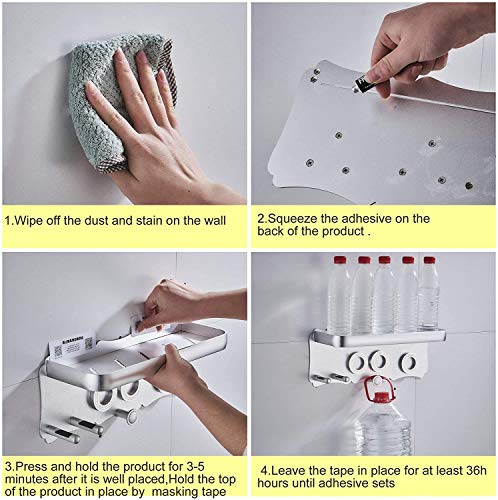 1.Wipe off the dust and stain on the wall

2.Squeeze the adhesive on the back of the product .

3.Press and hold the product for 3-5 minutes after it is well placed,Hold the top of the product in place by masking tape

4.Leave the tape in place for at least 36h hours until adhesive sets