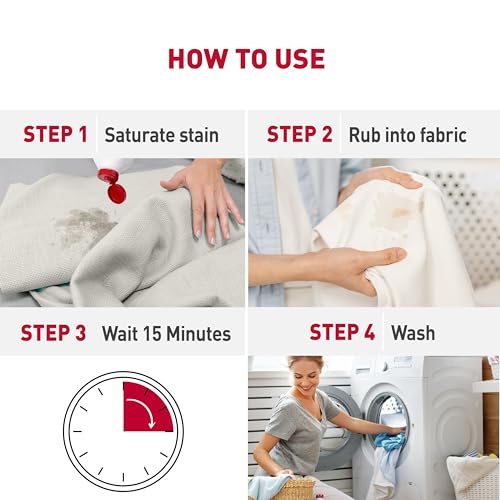 HOW TO USE

STEP 1 Saturate stain

STEP 2 Rub into fabric

STEP 3 Wait 15 Minutes

STEP 4 Wash