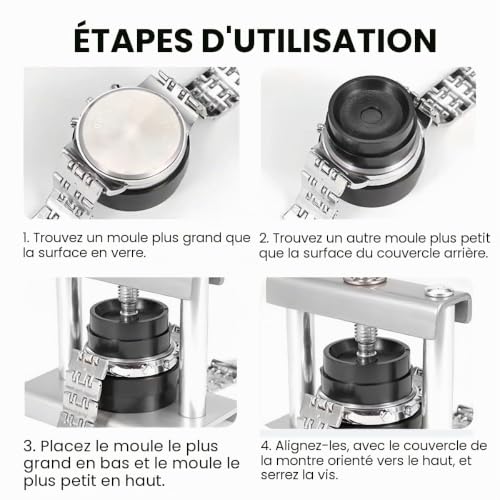 ÉTAPES D'UTILISATION

1. Trouvez un moule plus grand que la surface en verre.

2. Trouvez un autre moule plus petit que la surface du couvercle arrière.

3. Placez le moule le plus grand en bas et le moule le plus petit en haut.

4. Alignez-les, avec le couvercle de la montre orienté vers le haut, et serrez la vis.