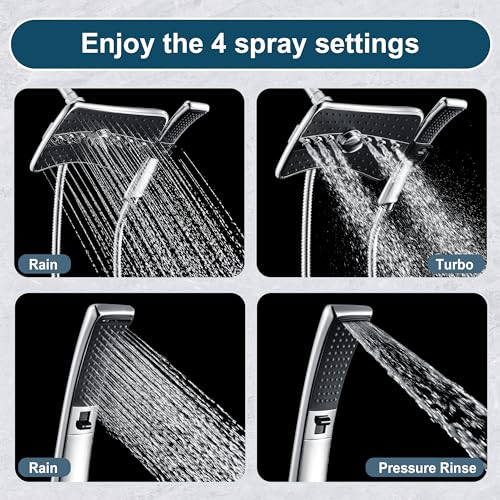 Enjoy the 4 spray settings

Rain

Turbo

Rain

Pressure Rinse