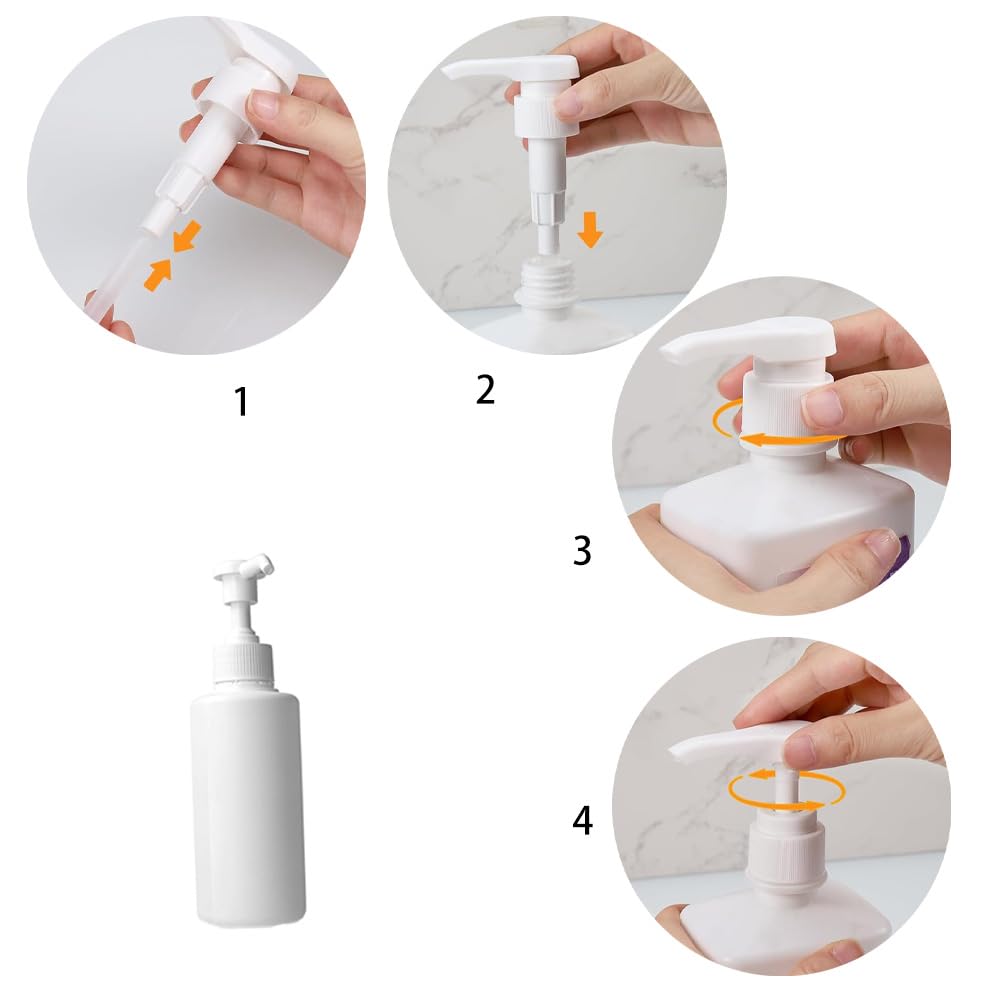 1

2

3

4