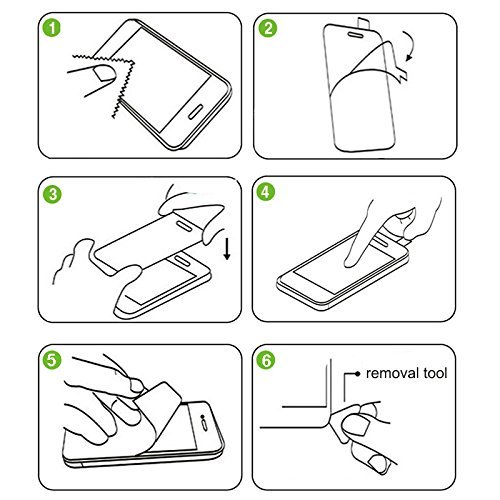 1

2

3

4

5

6

removal tool