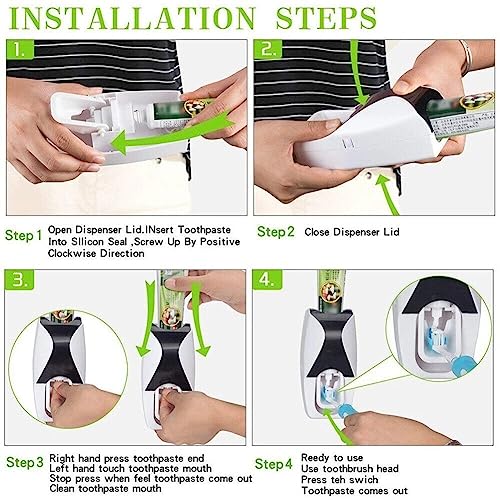 INSTALLATION STEPS

1.

2.

Step 1 Open Dispenser Lid.INsert Toothpaste Into SIlicon Seal ,Screw Up By Positive Clockwise Direction

Step 2 Close Dispenser Lid

3.

4.

Step 3 Right hand press toothpaste end
Left hand touch toothpaste mouth
Stop press when feel toothpaste come out
Clean toothpaste mouth

Step 4 Ready to use
Use toothbrush head
Press teh swich
Toothpaste comes out