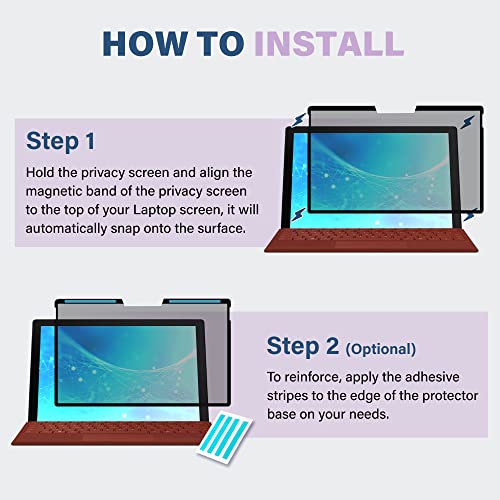 HOW TO INSTALL

Step 1

Hold the privacy screen and align the magnetic band of the privacy screen to the top of your Laptop screen, it will automatically snap onto the surface.

Step 2 (Optional)

To reinforce, apply the adhesive stripes to the edge of the protector base on your needs.