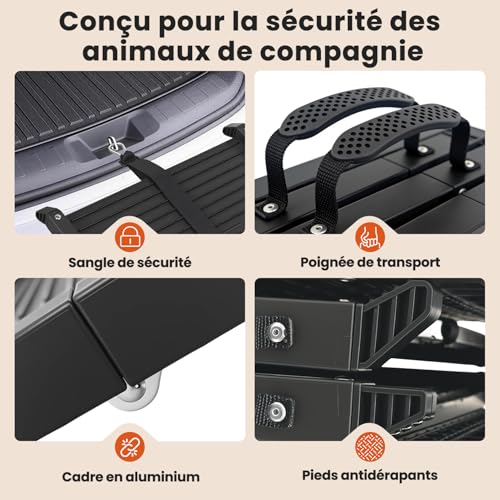 Conçu pour la sécurité des animaux de compagnie

Sangle de sécurité

Poignée de transport

Cadre en aluminium

Pieds antidérapants