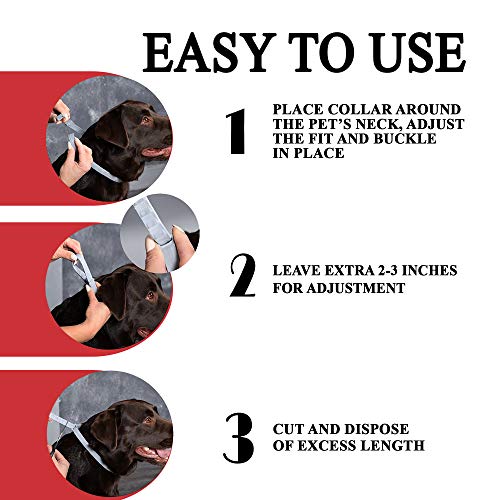 EASY TO USE

1 PLACE COLLAR AROUND THE PET'S NECK, ADJUST THE FIT AND BUCKLE IN PLACE

2 LEAVE EXTRA 2-3 INCHES FOR ADJUSTMENT

3 CUT AND DISPOSE OF EXCESS LENGTH