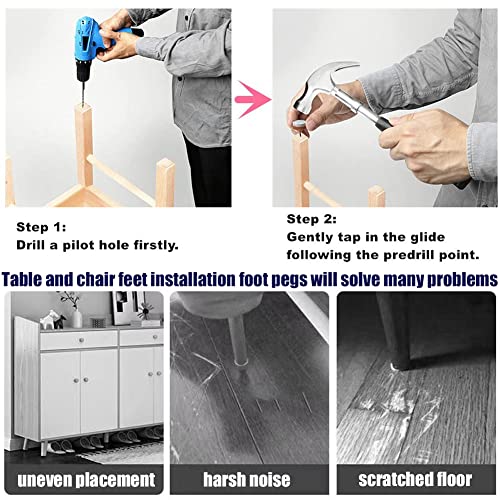 Step 1:
Drill a pilot hole firstly.

Step 2:
Gently tap in the glide following the predrill point.

Table and chair feet installation foot pegs will solve many problems

uneven placement

harsh noise

scratched floor