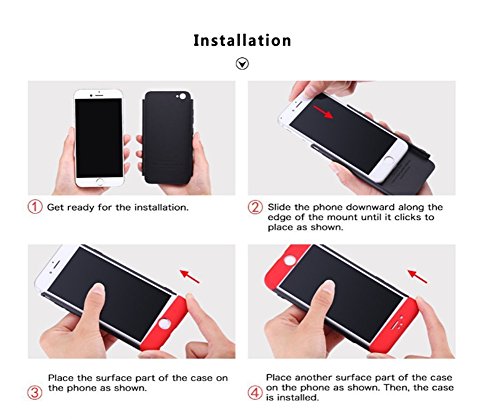 Installation

① Get ready for the installation.

② Slide the phone downward along the edge of the mount until it clicks to place as shown.

③ Place the surface part of the case on the phone as shown.

④ Place another surface part of the case on the phone as shown. Then, the case is installed.