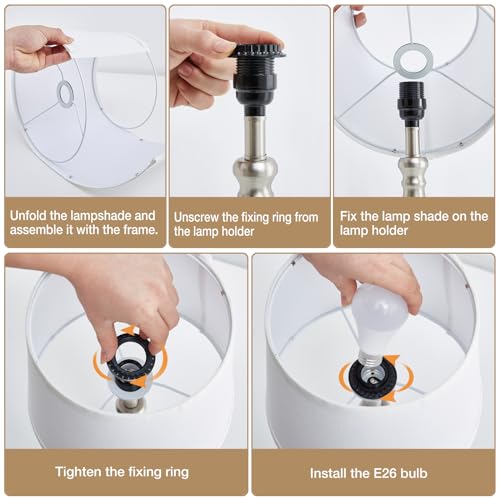 Unfold the lampshade and assemble it with the frame.

Unscrew the fixing ring from the lamp holder

Fix the lamp shade on the lamp holder

Tighten the fixing ring

Install the E26 bulb