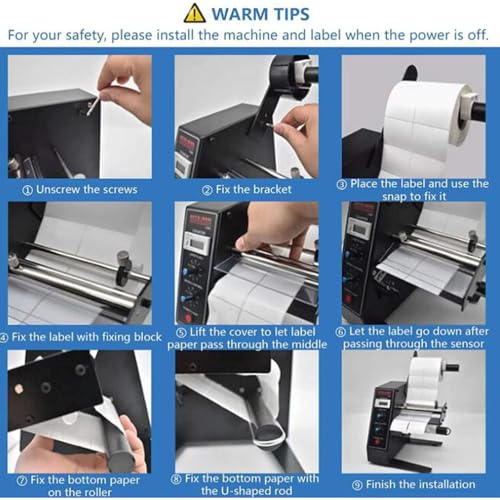 WARM TIPS
For your safety, please install the machine and label when the power is off.

① Unscrew the screws

② Fix the bracket

③ Place the label and use the snap to fix it

④ Fix the label with fixing block

⑤ Lift the cover to let label paper pass through the middle

⑥ Let the label go down after passing through the sensor

⑦ Fix the bottom paper on the roller

⑧ Fix the bottom paper with the U-shaped rod

⑨ Finish the installation