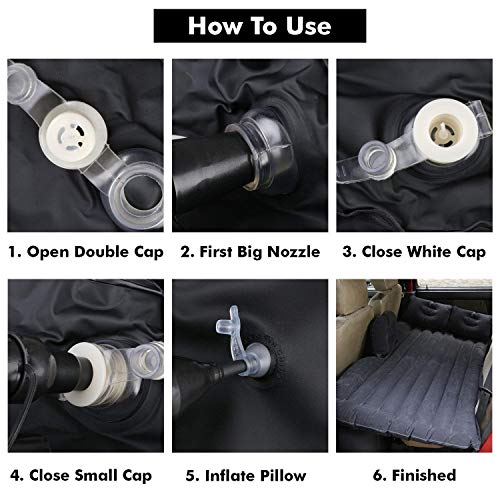 How To Use

1. Open Double Cap

2. First Big Nozzle

3. Close White Cap

4. Close Small Cap

5. Inflate Pillow

6. Finished