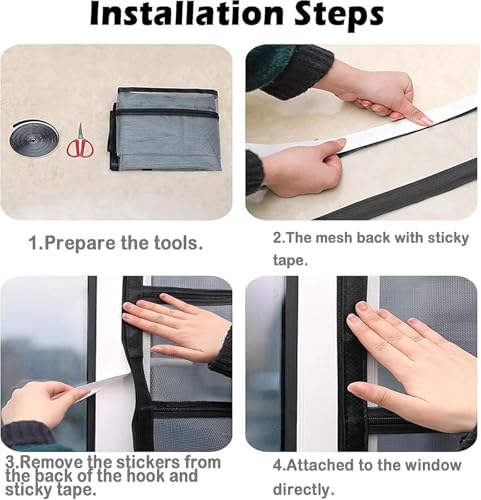 Installation Steps

1.Prepare the tools.

2.The mesh back with sticky tape.

3.Remove the stickers from the back of the hook and sticky tape.

4.Attached to the window directly.