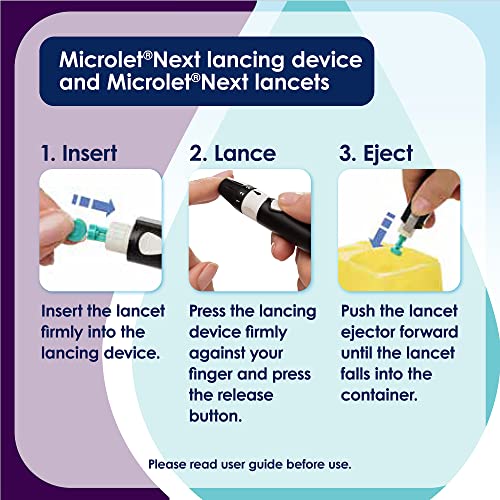 Microlet®Next lancing device and Microlet®Next lancets

1. Insert

Insert the lancet firmly into the lancing device.

2. Lance

Press the lancing device firmly against your finger and press the release button.

3. Eject

Push the lancet ejector forward until the lancet falls into the container.

Please read user guide before use.