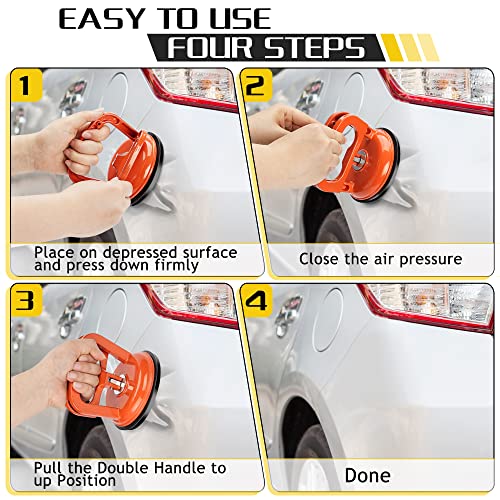 EASY TO USE
FOUR STEPS

1
Place on depressed surface and press down firmly

2
Close the air pressure

3
Pull the Double Handle to up Position

4
Done