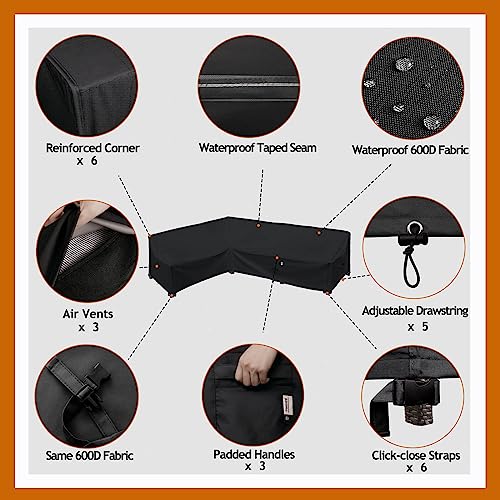 Reinforced Corner
x 6

Waterproof Taped Seam

Waterproof 600D Fabric

Air Vents
x 3

Adjustable Drawstring
x 5

Same 600D Fabric

Padded Handles
x 3

Click-close Straps
x 6