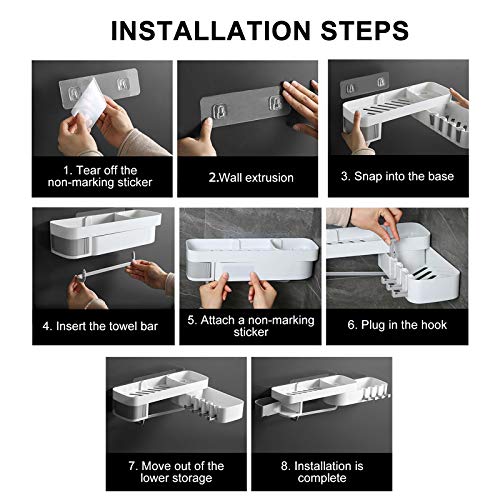 INSTALLATION STEPS

1. Tear off the non-marking sticker

2.Wall extrusion

3. Snap into the base

4. Insert the towel bar

5. Attach a non-marking sticker

6. Plug in the hook

7. Move out of the lower storage

8. Installation is complete