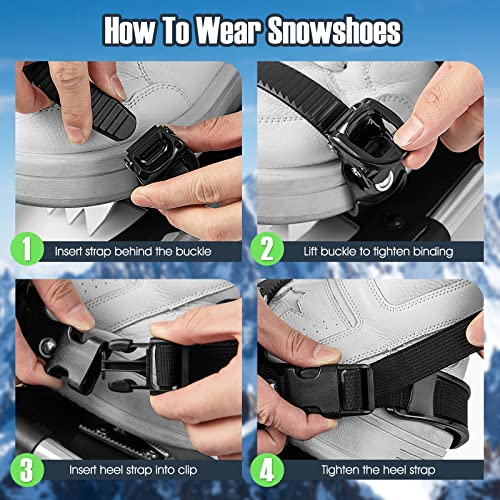 How To Wear Snowshoes

1 Insert strap behind the buckle

2 Lift buckle to tighten binding

3 Insert heel strap into clip

4 Tighten the heel strap