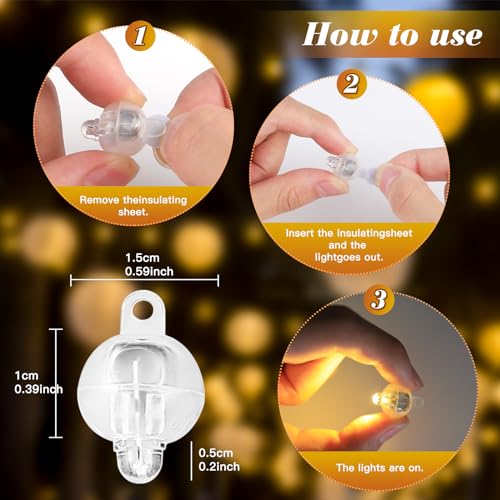 How to use

1

Remove theinsulating sheet.

2

Insert the insulatingsheet and the lightgoes out.

1.5cm
0.59inch

1cm
0.39inch

0.5cm
0.2inch

3

The lights are on.