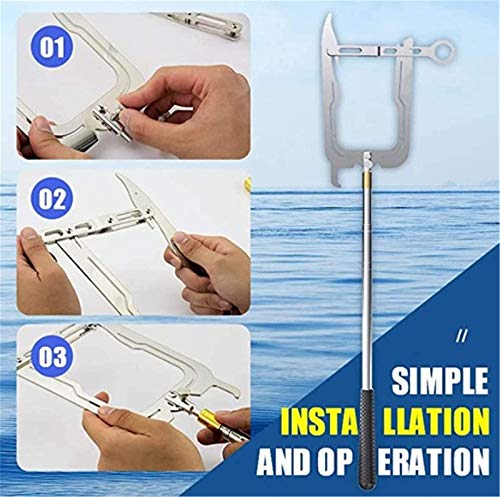 01

02

03

//

SIMPLE

INSTALLATION

AND OPERATION