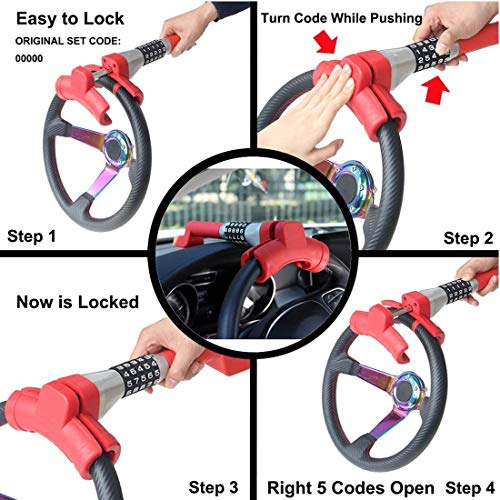 Easy to Lock
ORIGINAL SET CODE:
00000

Step 1

Turn Code While Pushing

Step 2

Now is Locked

Step 3

Right 5 Codes Open Step 4